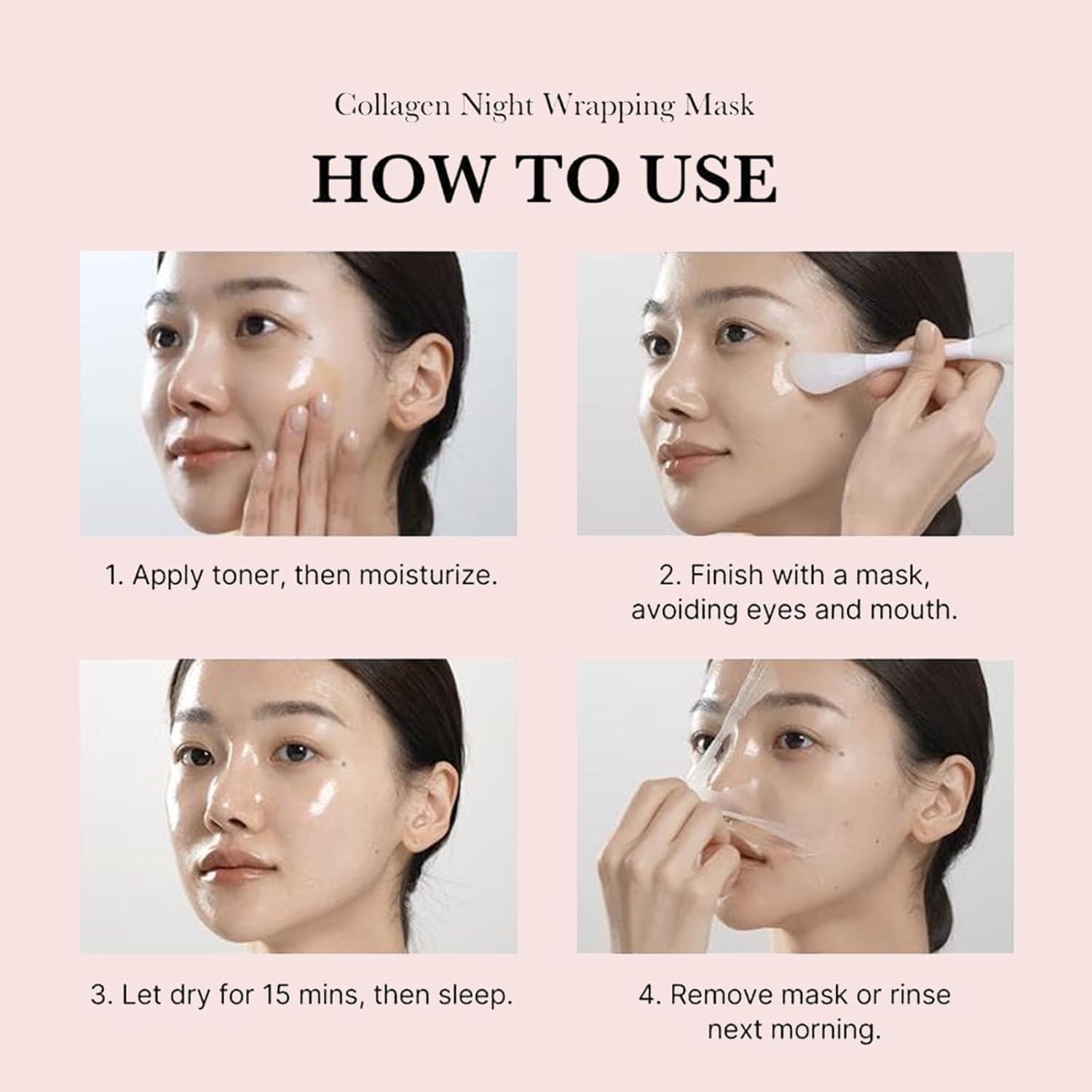 Collagen Night Wrapping Mask

HOW TO USE

1. Apply toner, then moisturize.

2. Finish with a mask, avoiding eyes and mouth.

3. Let dry for 15 mins, then sleep.

4. Remove mask or rinse next morning.